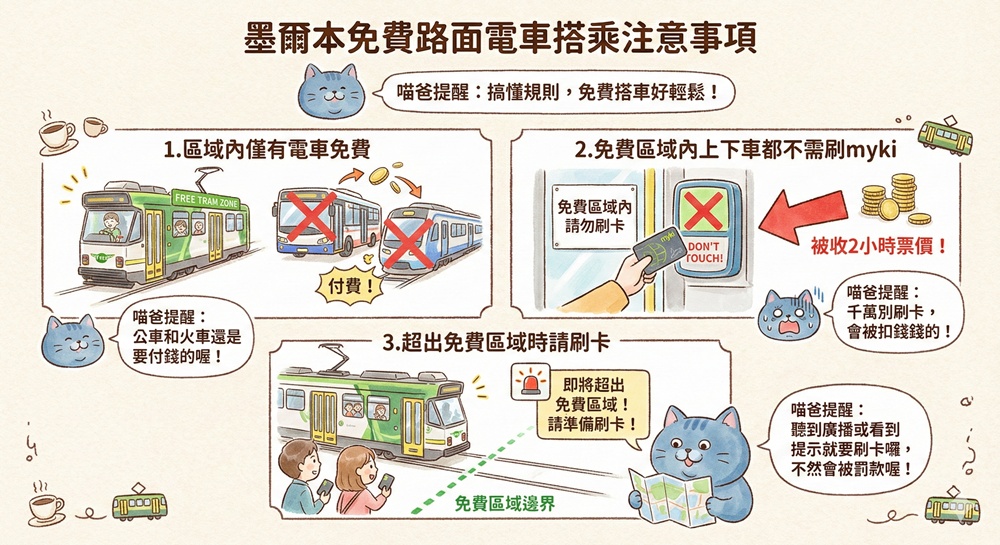 墨爾本免費路面電車搭乘注意事項

喵爸提醒：搞懂規則，免費搭車好輕鬆！

1.區域內僅有電車免費

FREE TRAM ZONE

付費！

喵爸提醒：公車和火車還是要付錢的喔！

2.免費區域內上下車都不需刷myki

免費區域內請勿刷卡

myki

DON'T TOUCH!

被收2小時票價！

喵爸提醒：千萬別刷卡，會被扣錢錢的！

3.超出免費區域時請刷卡

即將超出免費區域！請準備刷卡！

免費區域邊界

喵爸提醒：聽到廣播或看到提示就要刷卡囉，不然會被罰款喔！